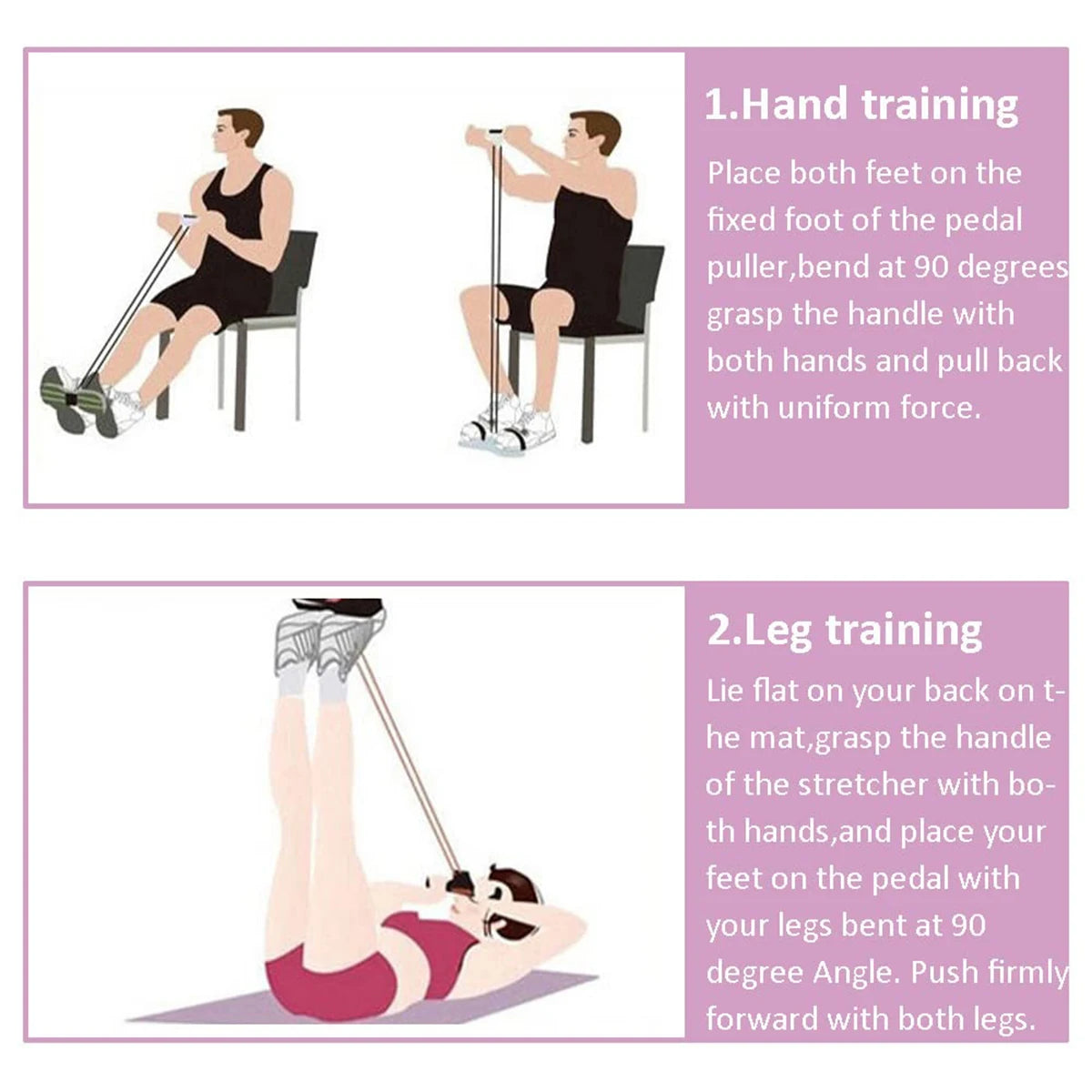 1.Hand training

Place both feet on the fixed foot of the pedal puller,bend at 90 degrees grasp the handle with both hands and pull back with uniform force.

2.Leg training

Lie flat on your back on the mat,grasp the handle of the stretcher with both hands,and place your feet on the pedal with your legs bent at 90 degree Angle. Push firmly forward with both legs.